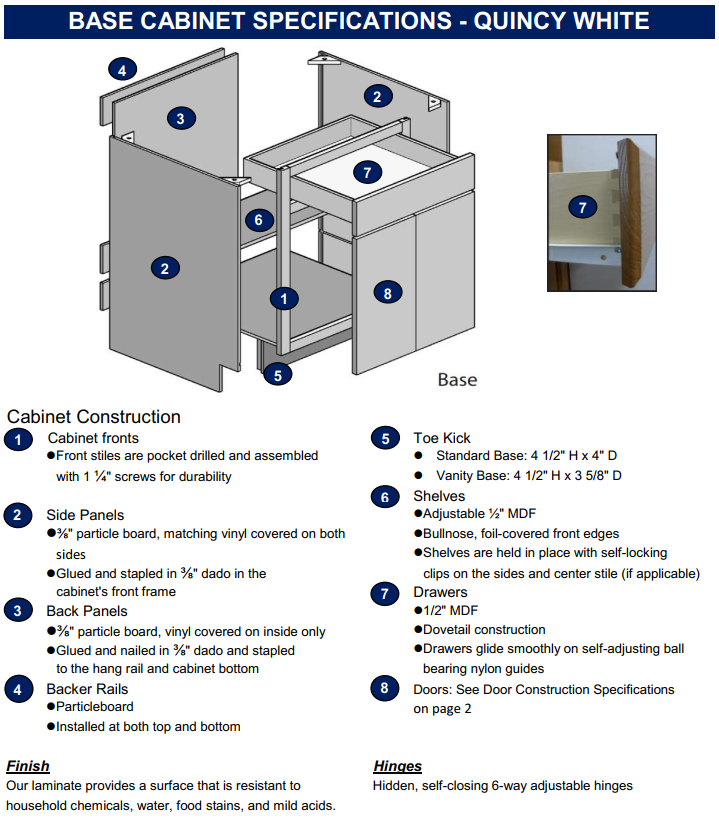 BASE CABINET SPECIFICATIONS - QUINCY WHITE

4
3
2
7
6
2
1
8
5
Base
7

Cabinet Construction

1 Cabinet fronts
●Front stiles are pocket drilled and assembled with 1 ¼" screws for durability

2 Side Panels
●⅜" particle board, matching vinyl covered on both sides
●Glued and stapled in ⅜" dado in the cabinet's front frame

3 Back Panels
●⅜" particle board, vinyl covered on inside only
●Glued and nailed in ⅜" dado and stapled to the hang rail and cabinet bottom

4 Backer Rails
●Particleboard
●Installed at both top and bottom

5 Toe Kick
● Standard Base: 4 1/2" H x 4" D
● Vanity Base: 4 1/2" H x 3 5/8" D

6 Shelves
●Adjustable ½" MDF
●Bullnose, foil-covered front edges
●Shelves are held in place with self-locking clips on the sides and center stile (if applicable)

7 Drawers
●1/2" MDF
●Dovetail construction
●Drawers glide smoothly on self-adjusting ball bearing nylon guides

8 Doors: See Door Construction Specifications on page 2

Finish
Our laminate provides a surface that is resistant to household chemicals, water, food stains, and mild acids.

Hinges
Hidden, self-closing 6-way adjustable hinges